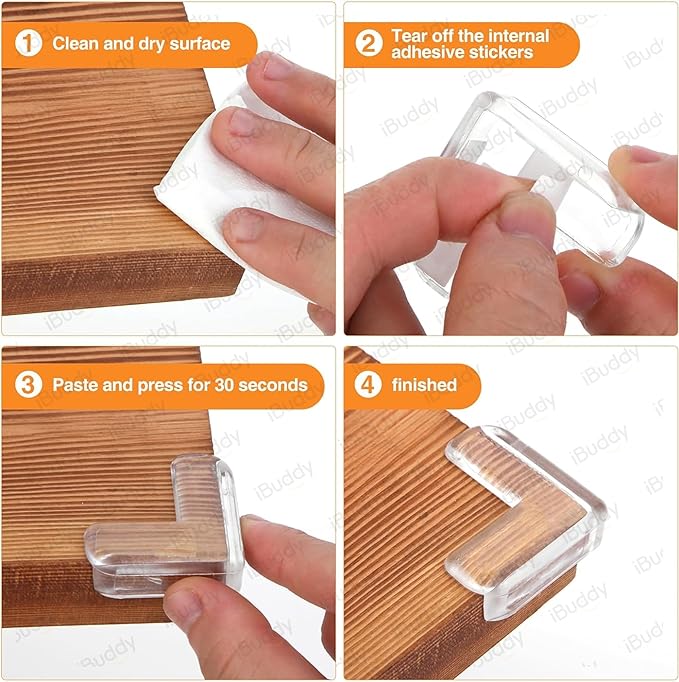 1 Clean and dry surface

2 Tear off the internal adhesive stickers

3 Paste and press for 30 seconds

4 finished

iBuddy