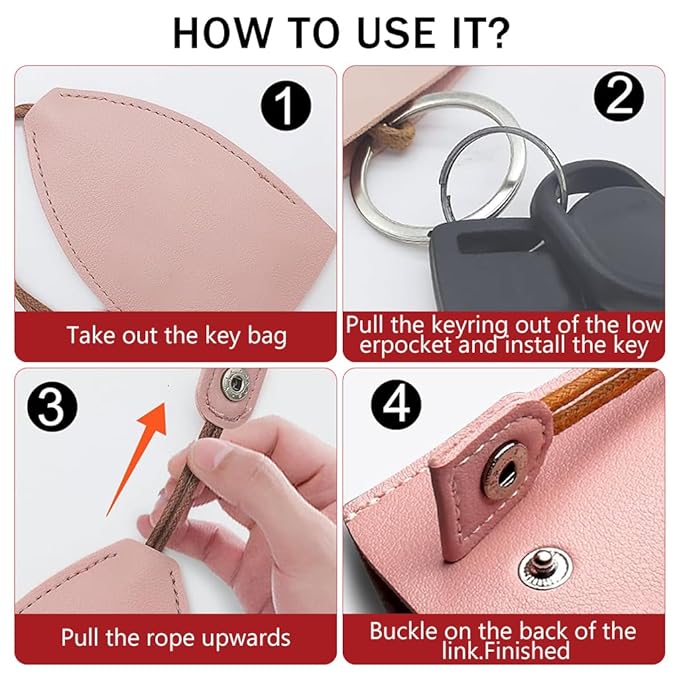 HOW TO USE IT?

1

Take out the key bag

2

Pull the keyring out of the low erpocket and install the key

3

Pull the rope upwards

4

Buckle on the back of the link.Finished