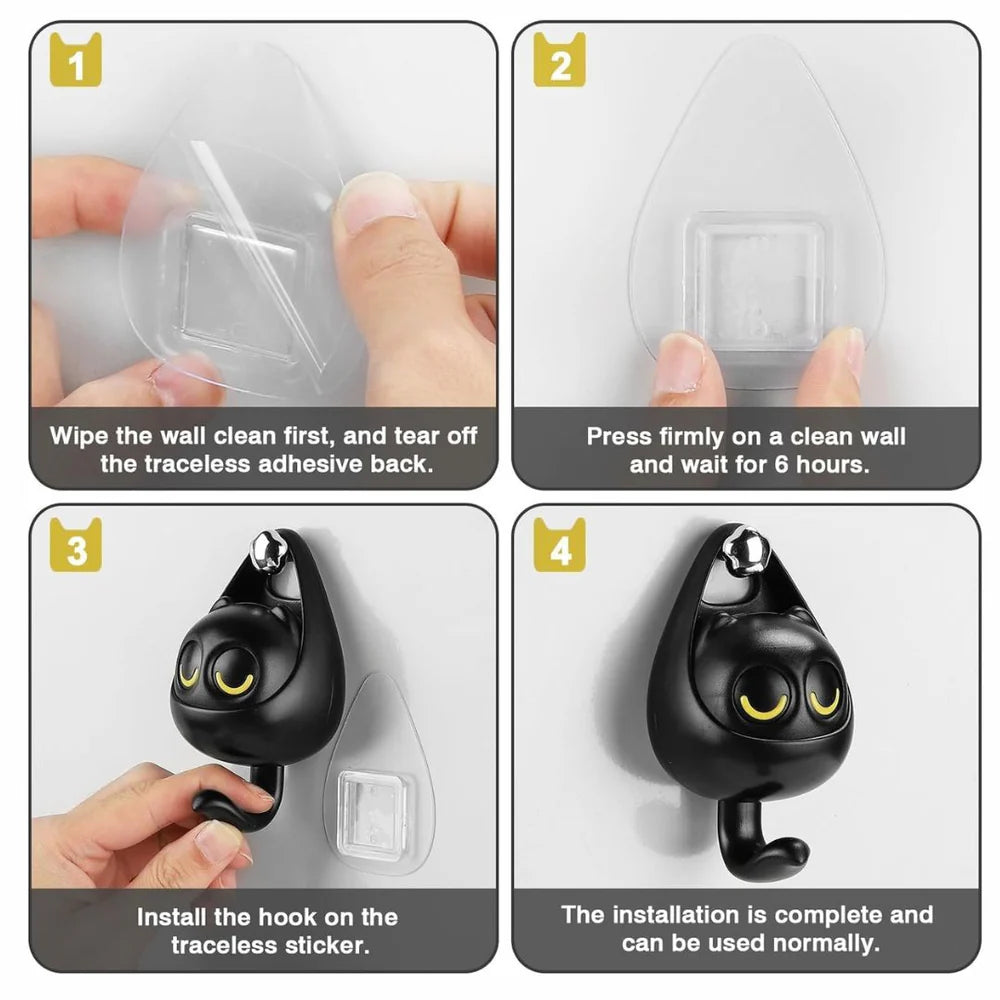 1

Wipe the wall clean first, and tear off the traceless adhesive back.

2

Press firmly on a clean wall and wait for 6 hours.

3

Install the hook on the traceless sticker.

4

The installation is complete and can be used normally.