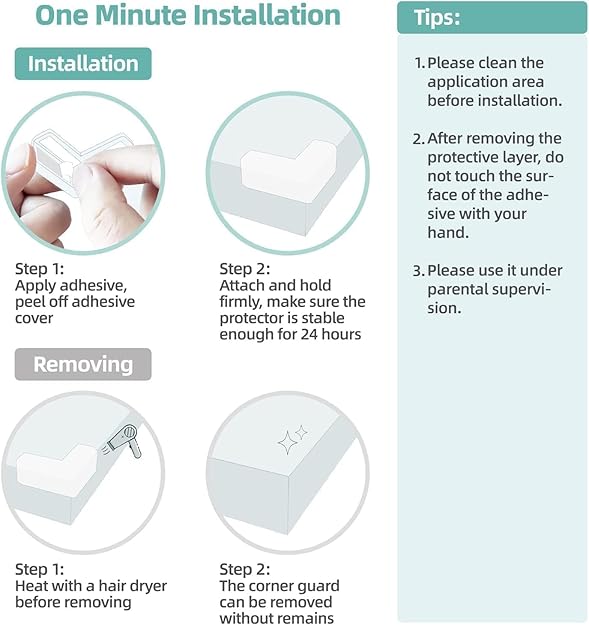 One Minute Installation

Installation

Step 1:
Apply adhesive, peel off adhesive cover

Step 2:
Attach and hold firmly, make sure the protector is stable enough for 24 hours

Removing

Step 1:
Heat with a hair dryer before removing

Step 2:
The corner guard can be removed without remains

Tips:

1. Please clean the application area before installation.

2. After removing the protective layer, do not touch the surface of the adhesive with your hand.

3. Please use it under parental supervision.